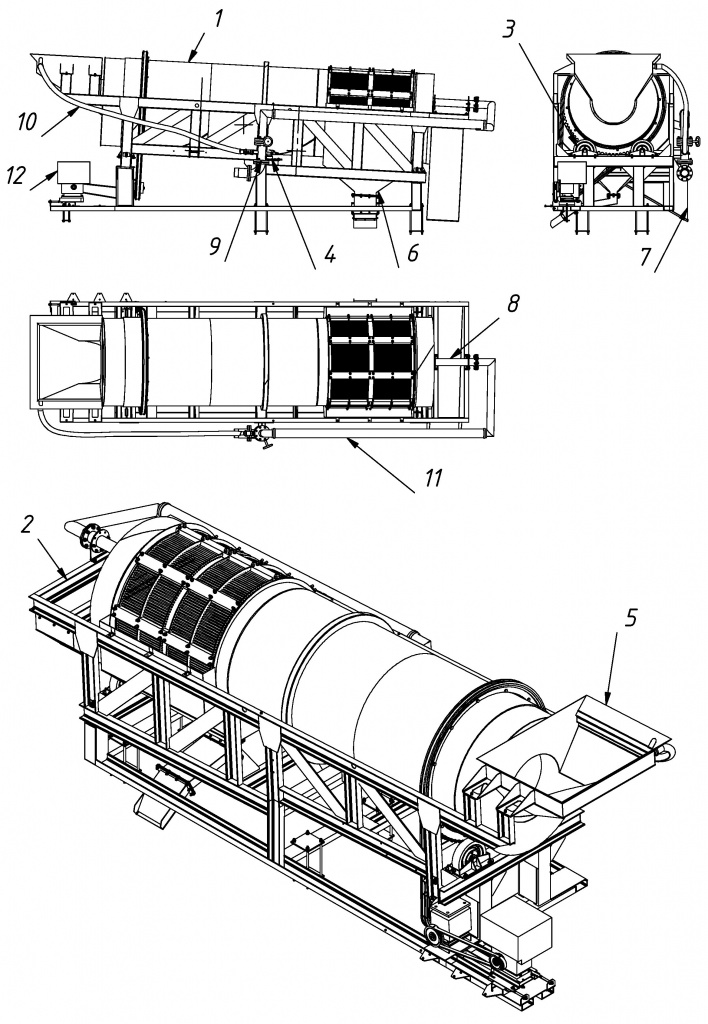 1
3
10
12
9
4
6
7
8
11
2
5