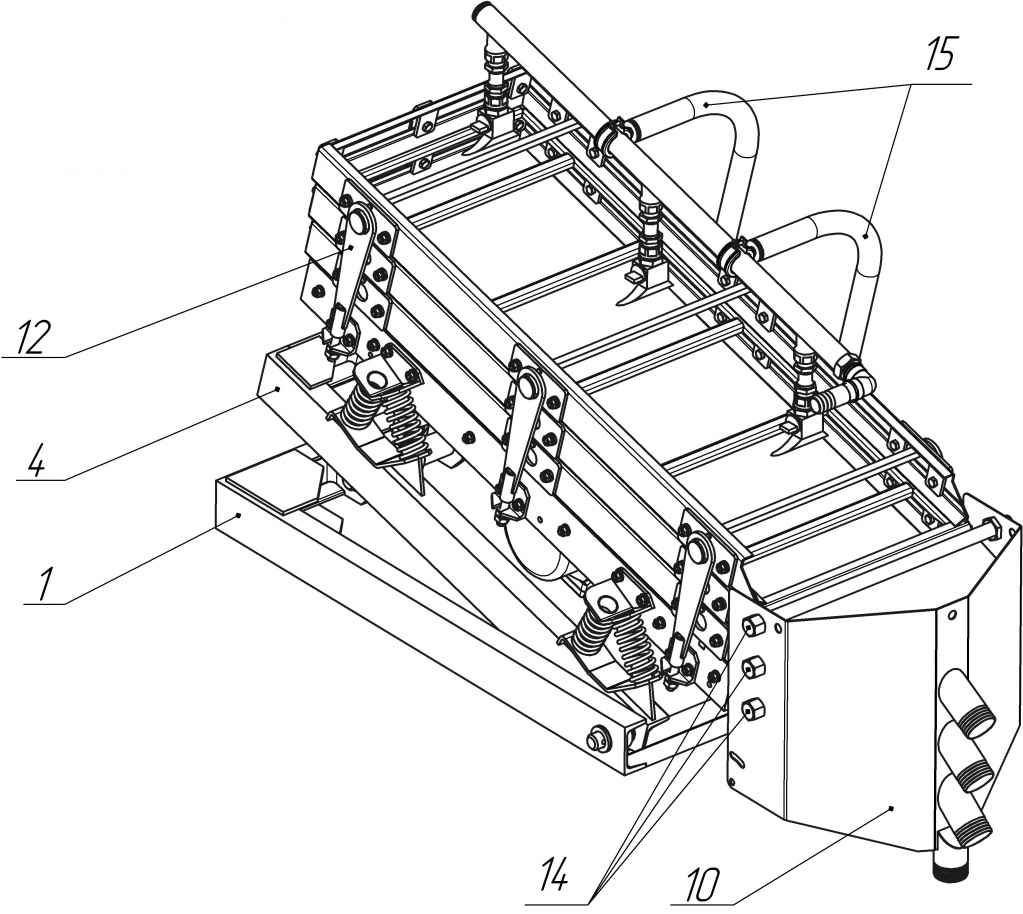 15
12
4
1
14
10